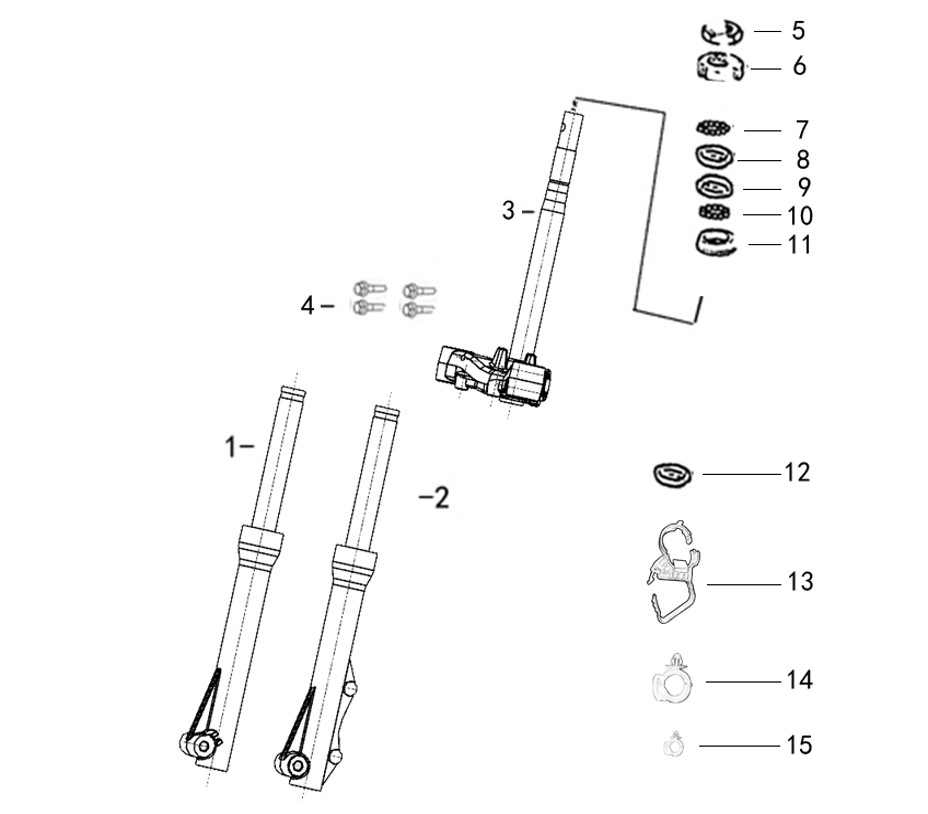 5
6
7
8
9
10
11
3
4
1
2
12
13
14
15